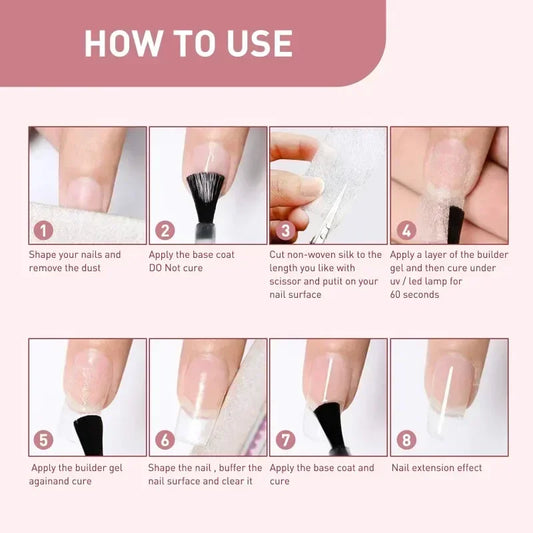 HOW TO USE

1
Shape your nails and remove the dust

2
Apply the base coat DO Not cure

3
Cut non-woven silk to the length you like with scissor and putit on your nail surface

4
Apply a layer of the builder gel and then cure under uv / led lamp for 60 seconds

5
Apply the builder gel againand cure

6
Shape the nail , buffer the nail surface and clear it

7
Apply the base coat and cure

8
Nail extension effect